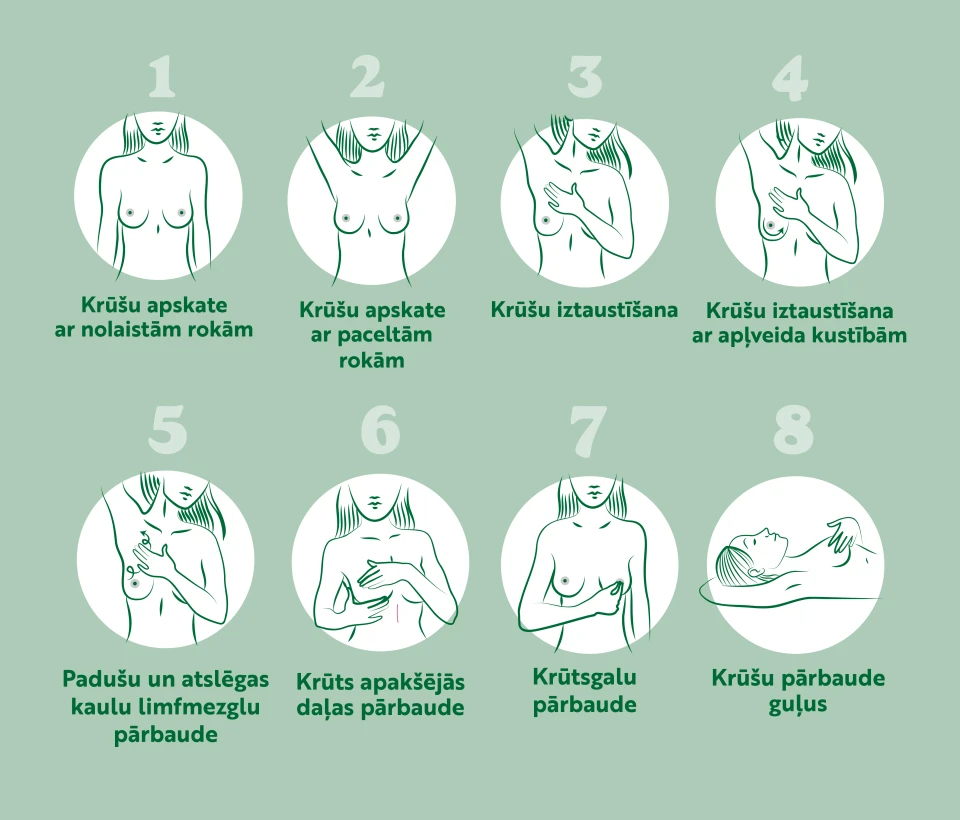 1

Krūšu apskate ar nolaistām rokām

2

Krūšu apskate ar paceltām rokām

3

Krūšu iztaustīšana

4

Krūšu iztaustīšana ar apļveida kustībām

5

Padušu un atslēgas kaulu limfmezglu pārbaude

6

Krūts apakšējās daļas pārbaude

7

Krūtsgalu pārbaude

8

Krūšu pārbaude guļus